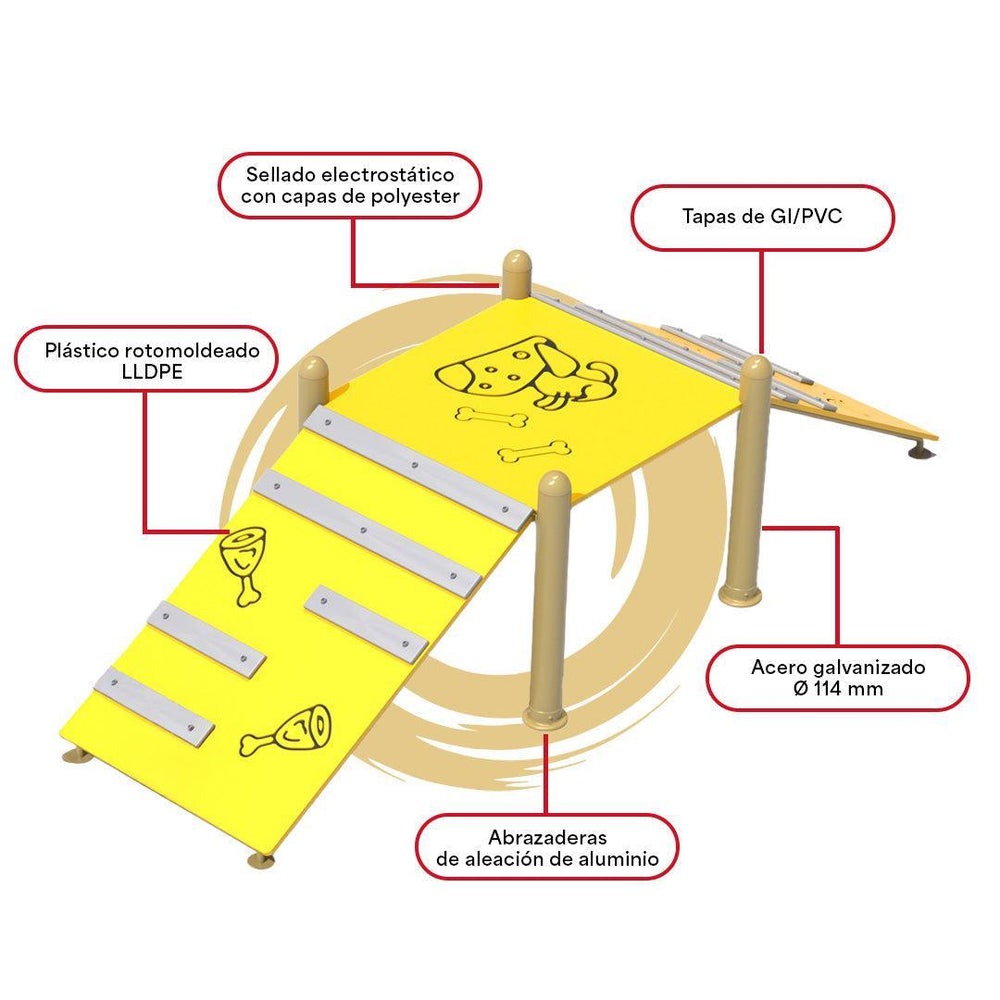 Sellado electrostático con capas de polyester

Tapas de GI/PVC

Plástico rotomoldeado LLDPE

Acero galvanizado Ø 114 mm

Abrazaderas de aleación de aluminio