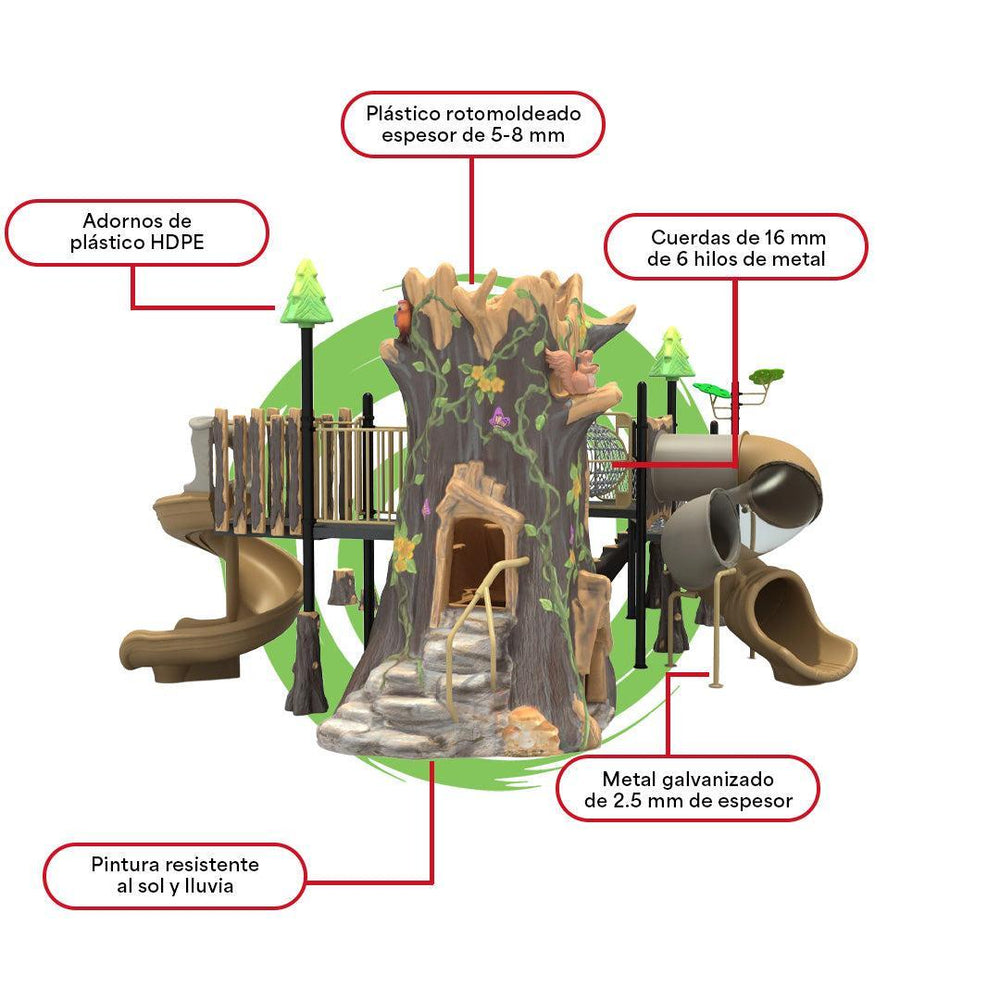 Plástico rotomoldeado espesor de 5-8 mm

Adornos de plástico HDPE

Cuerdas de 16 mm de 6 hilos de metal

Metal galvanizado de 2.5 mm de espesor

Pintura resistente al sol y lluvia