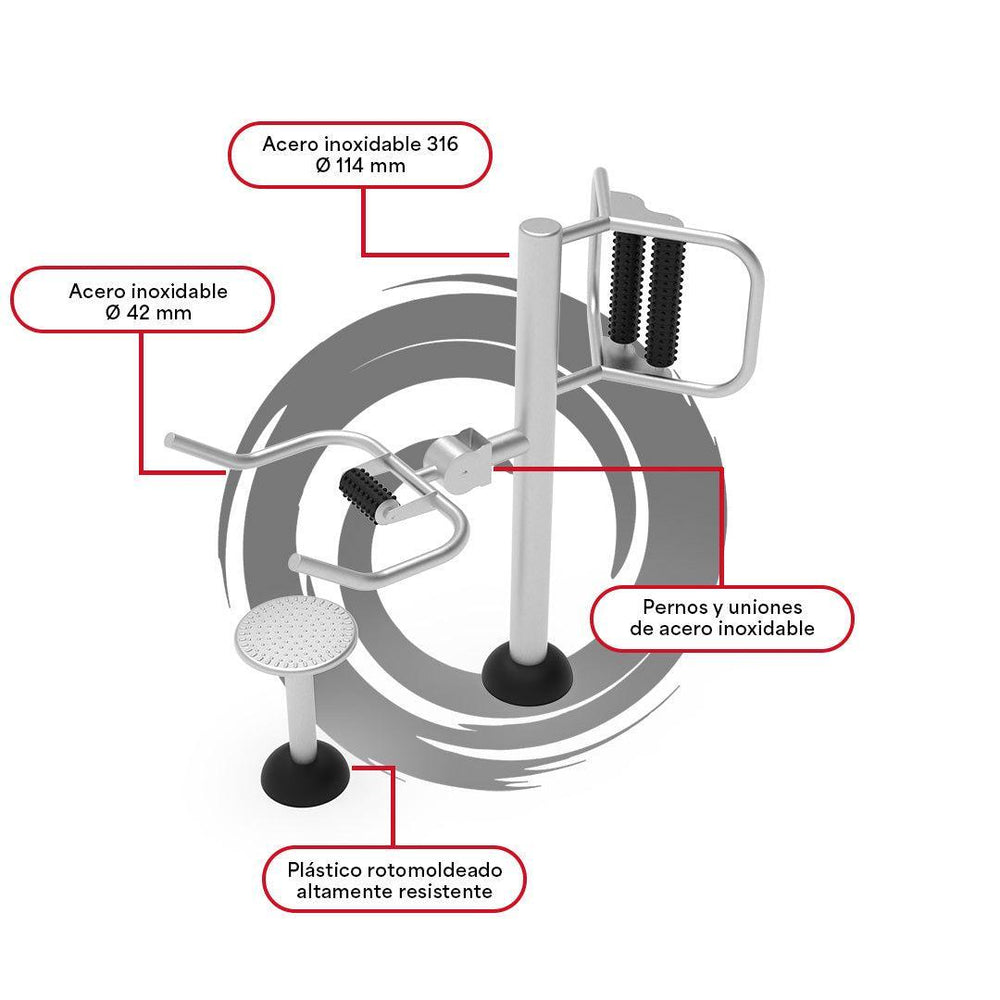 Acero inoxidable 316
Ø 114 mm

Acero inoxidable
Ø 42 mm

Pernos y uniones
de acero inoxidable

Plástico rotomoldeado
altamente resistente