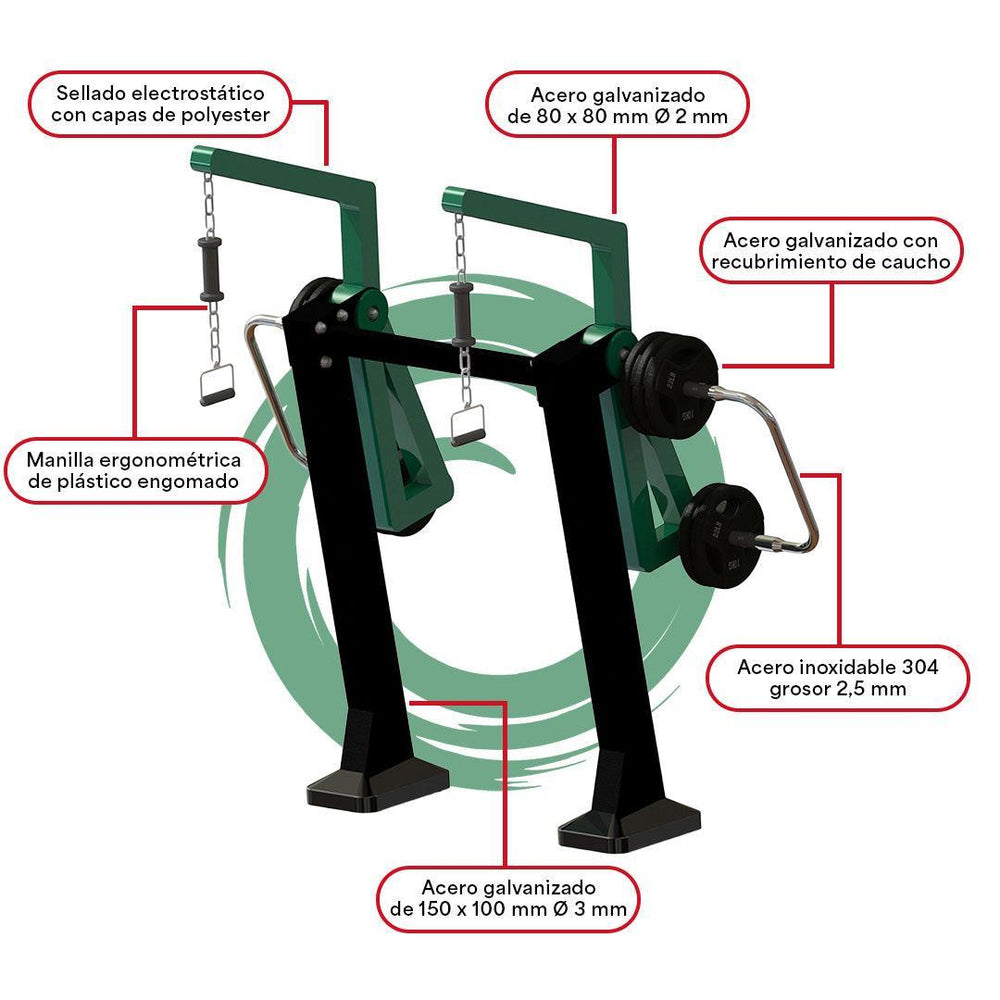 Sellado electrostático con capas de polyester

Acero galvanizado de 80 x 80 mm Ø 2 mm

Acero galvanizado con recubrimiento de caucho

Manilla ergonométrica de plástico engomado

Acero inoxidable 304 grosor 2,5 mm

Acero galvanizado de 150 x 100 mm Ø 3 mm